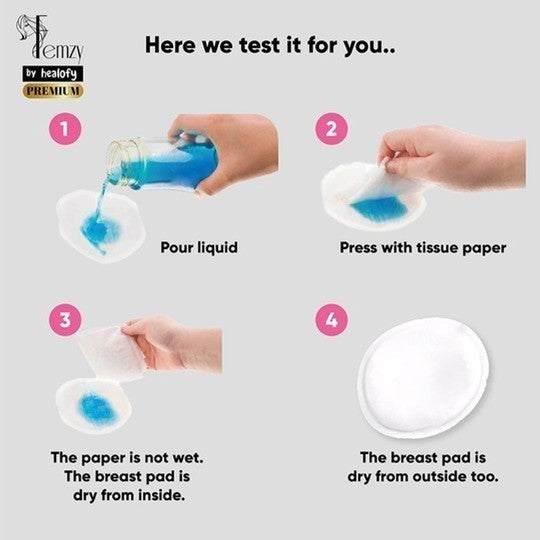 Femzy
by healofy
PREMIUM

Here we test it for you..

1
Pour liquid

2
Press with tissue paper

3
The paper is not wet. The breast pad is dry from inside.

4
The breast pad is dry from outside too.