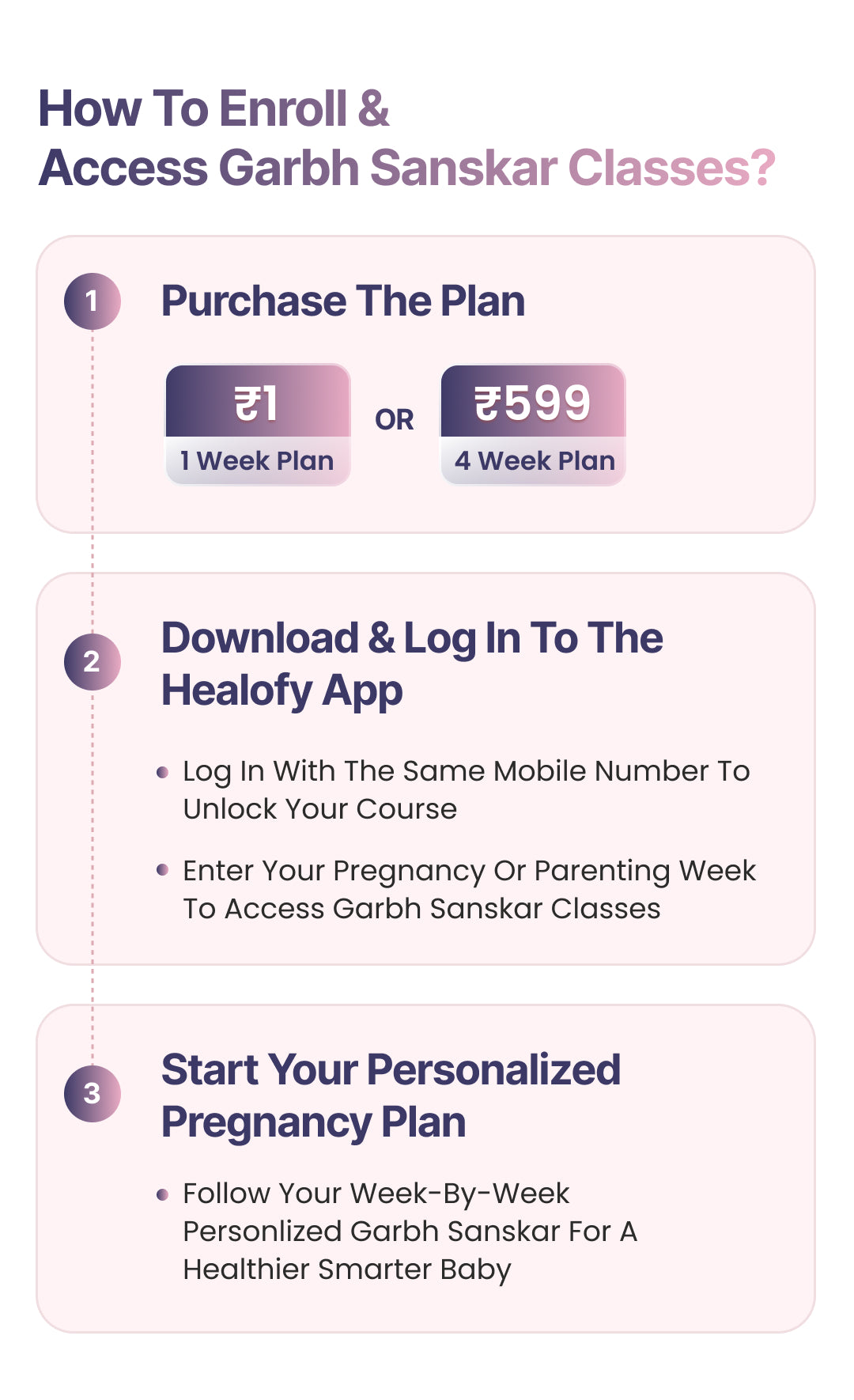 How To Enroll &
Access Garbh Sanskar Classes?

1

Purchase The Plan

₹1
1 Week Plan

OR

₹599
4 Week Plan

2

Download & Log In To The Healofy App

• Log In With The Same Mobile Number To Unlock Your Course

• Enter Your Pregnancy Or Parenting Week To Access Garbh Sanskar Classes

3

Start Your Personalized Pregnancy Plan

• Follow Your Week-By-Week Personlized Garbh Sanskar For A Healthier Smarter Baby