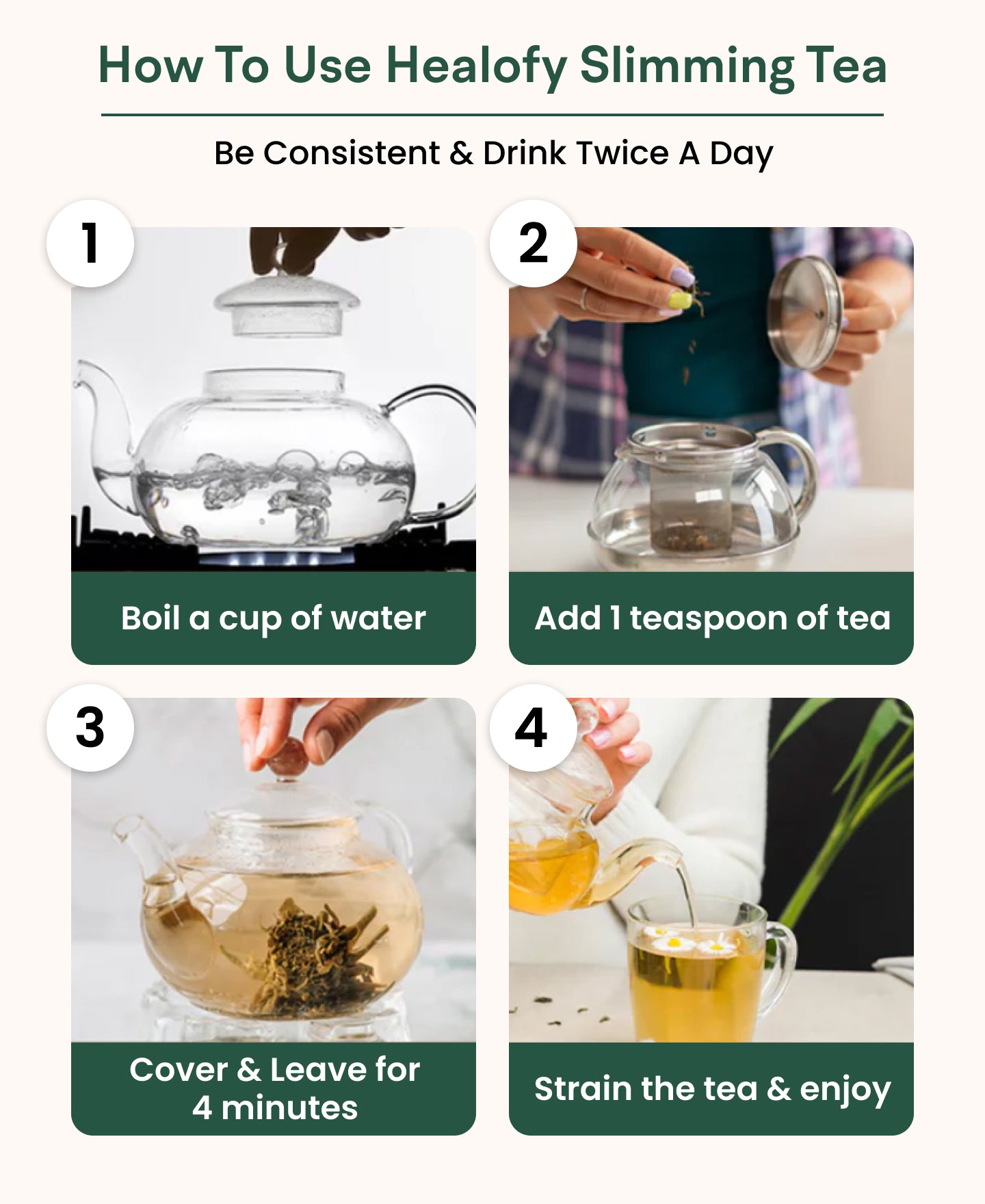 How To Use Healofy Slimming Tea

Be Consistent & Drink Twice A Day

1

Boil a cup of water

2

Add 1 teaspoon of tea

3

Cover & Leave for 4 minutes

4

Strain the tea & enjoy