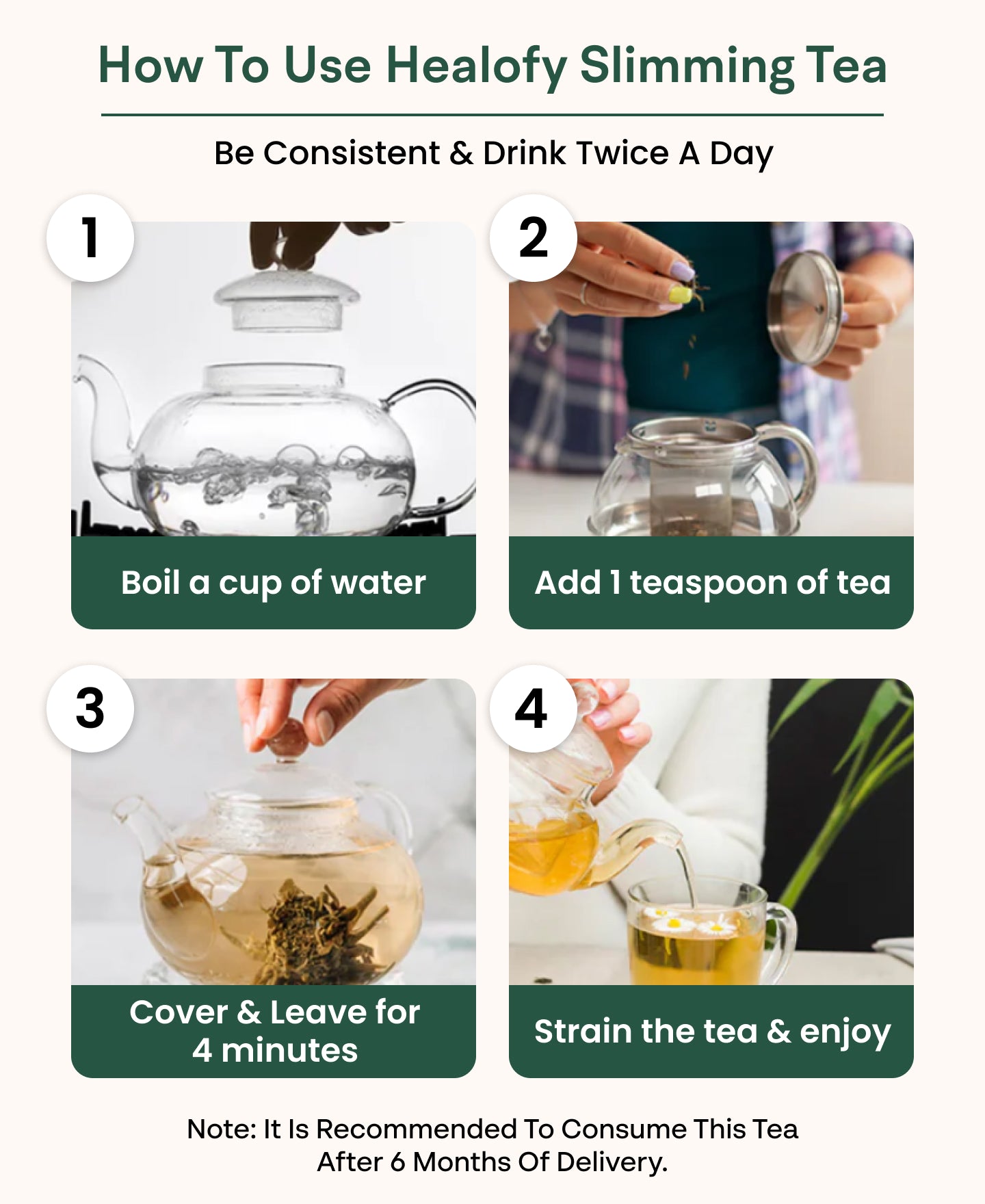 How To Use Healofy Slimming Tea

Be Consistent & Drink Twice A Day

1

Boil a cup of water

2

Add 1 teaspoon of tea

3

Cover & Leave for 4 minutes

4

Strain the tea & enjoy

Note: It Is Recommended To Consume This Tea After 6 Months Of Delivery.